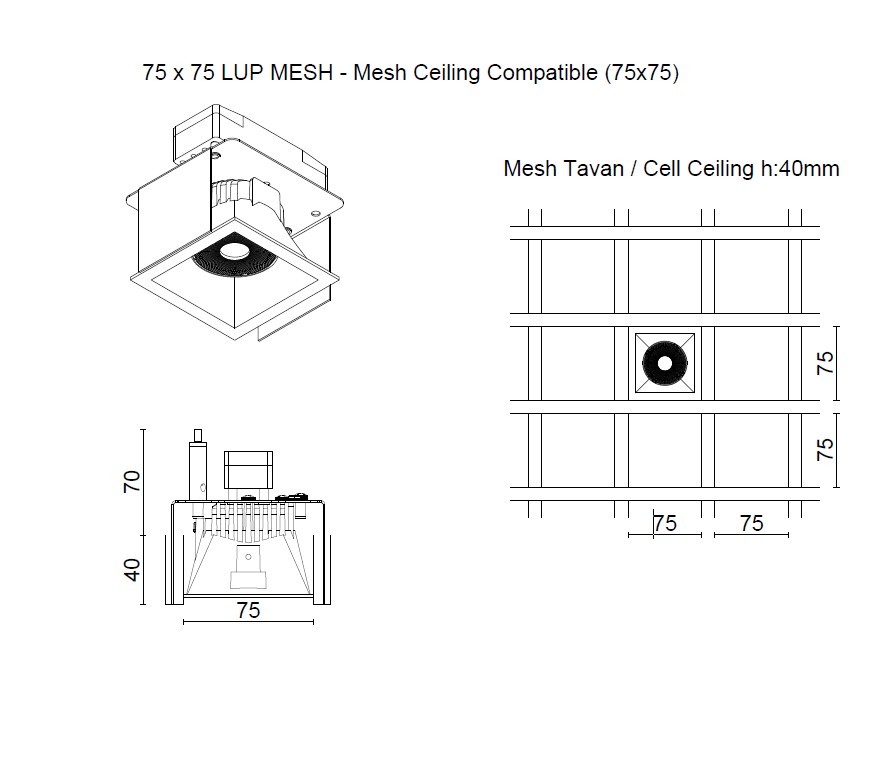 75 x 75 LUP MESH - Mesh Ceiling Compatible (75x75)

Mesh Tavan / Cell Ceiling h:40mm

75

75

75

75

70

40

75